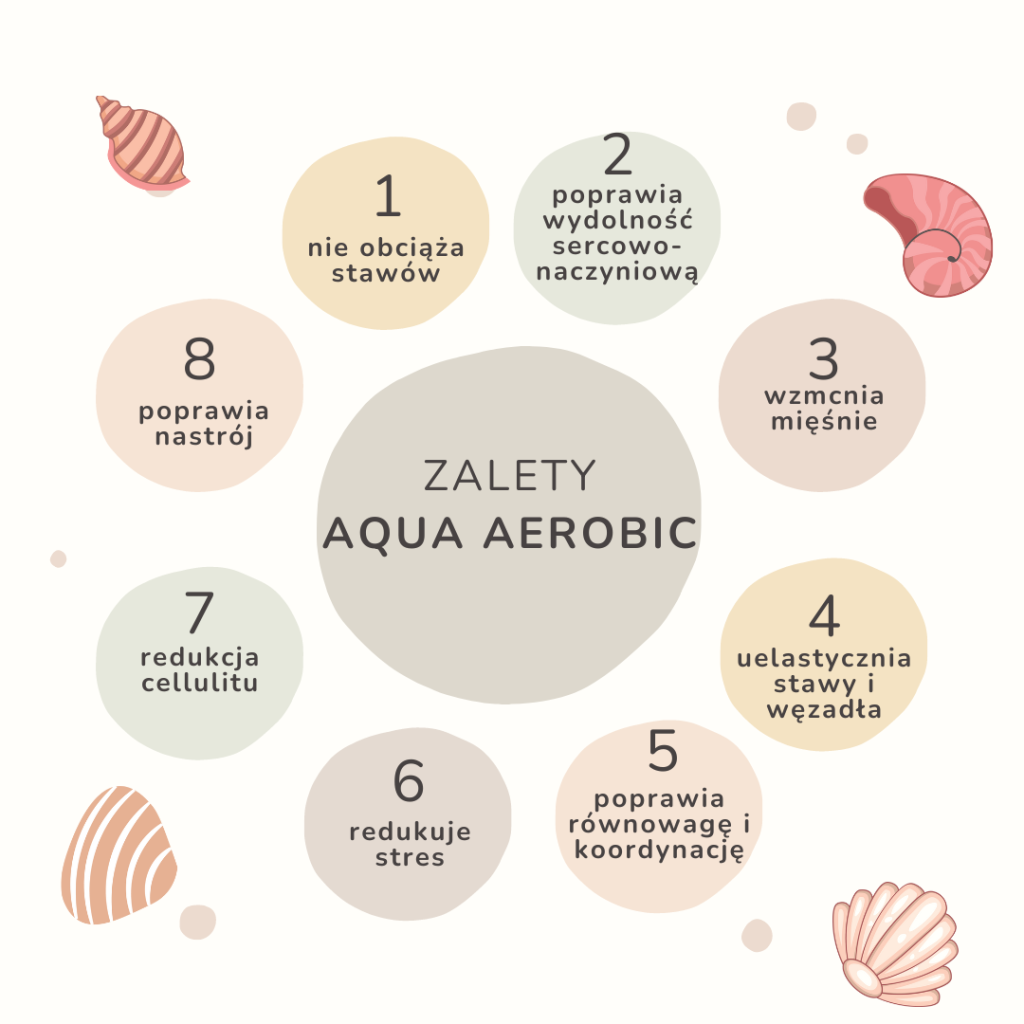 ZALETY
AQUA AEROBIC

1
nie obciąża stawów

2
poprawia wydolność sercowo-naczyniową

3
wzmcnia mięśnie

4
uelastycznia stawy i węzadła

5
poprawia równowagę i koordynację

6
redukuje stres

7
redukcja cellulitu

8
poprawia nastrój